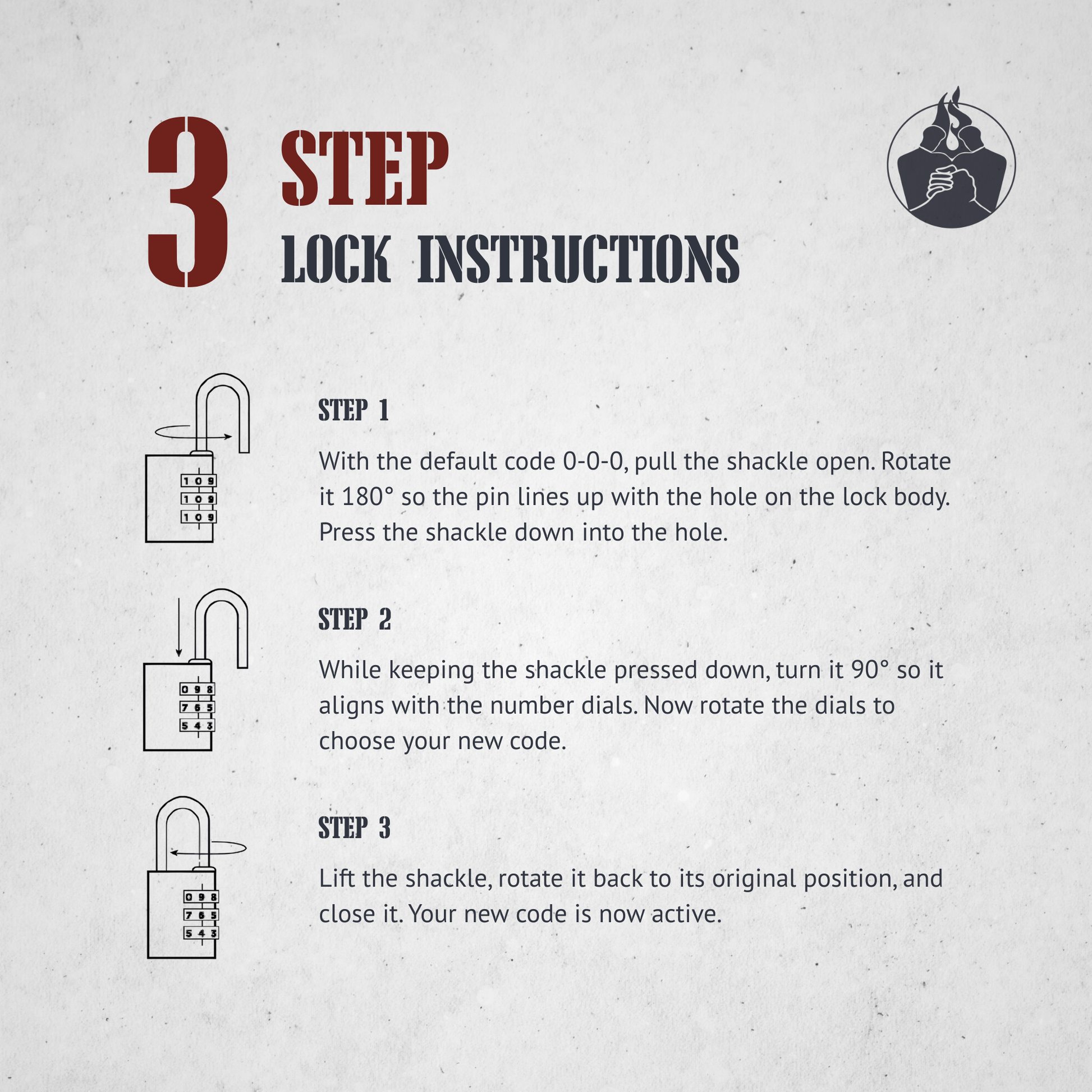 3 STEP
LOCK INSTRUCTIONS

1 0 9
1 0 9
1 0 9

STEP 1

With the default code 0-0-0, pull the shackle open. Rotate it 180° so the pin lines up with the hole on the lock body. Press the shackle down into the hole.

0 9 8
7 6 5
5 4 3

STEP 2

While keeping the shackle pressed down, turn it 90° so it aligns with the number dials. Now rotate the dials to choose your new code.

0 9 8
7 6 5
5 4 3

STEP 3

Lift the shackle, rotate it back to its original position, and close it. Your new code is now active.